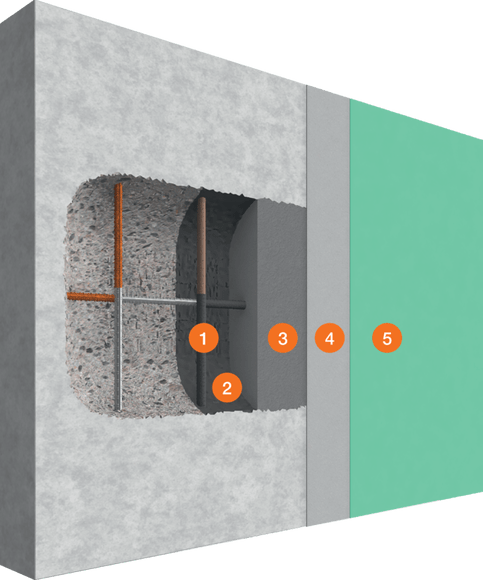 1
2
3
4
5